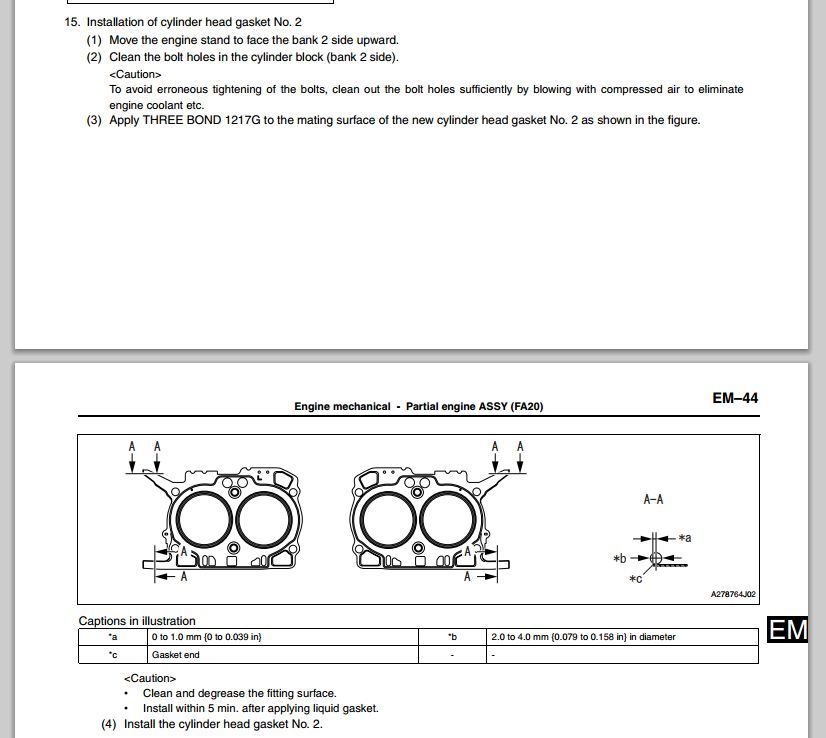 15. Installation of cylinder head gasket No. 2

(1) Move the engine stand to face the bank 2 side upward.

(2) Clean the bolt holes in the cylinder block (bank 2 side).

<Caution>

To avoid erroneous tightening of the bolts, clean out the bolt holes sufficiently by blowing with compressed air to eliminate engine coolant etc.

(3) Apply THREE BOND 1217G to the mating surface of the new cylinder head gasket No. 2 as shown in the figure.

Engine mechanical - Partial engine ASSY (FA20)

EM–44

A A A A A A A A A–A *a *b *c

A278764J02

Captions in illustration

| *a | 0 to 1.0 mm {0 to 0.039 in} | *b | 2.0 to 4.0 mm {0.079 to 0.158 in} in diameter |
|---|---|---|---|
| *c | Gasket end | - | - |

EM

<Caution>

• Clean and degrease the fitting surface.

• Install within 5 min. after applying liquid gasket.

(4) Install the cylinder head gasket No. 2.